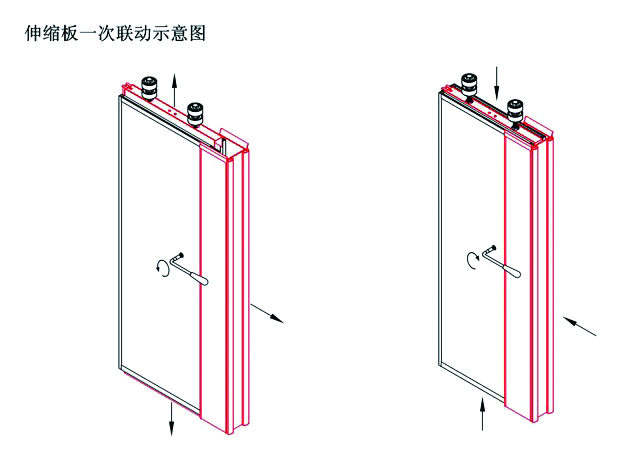 伸缩板一次联动示意图